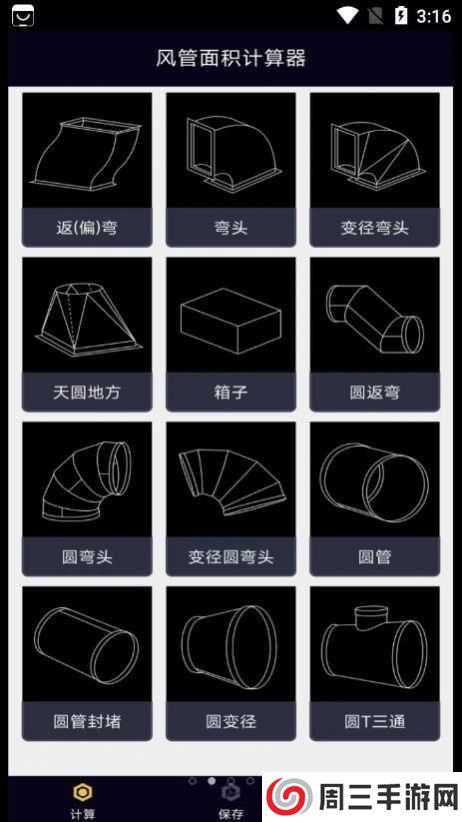 3:16

风管面积计算器

返(偏)弯

弯头

变径弯头

天圆地方

箱子

圆返弯

圆弯头

变径圆弯头

圆管

圆管封堵

圆变径

圆T三通

计算

保存

周三手游网